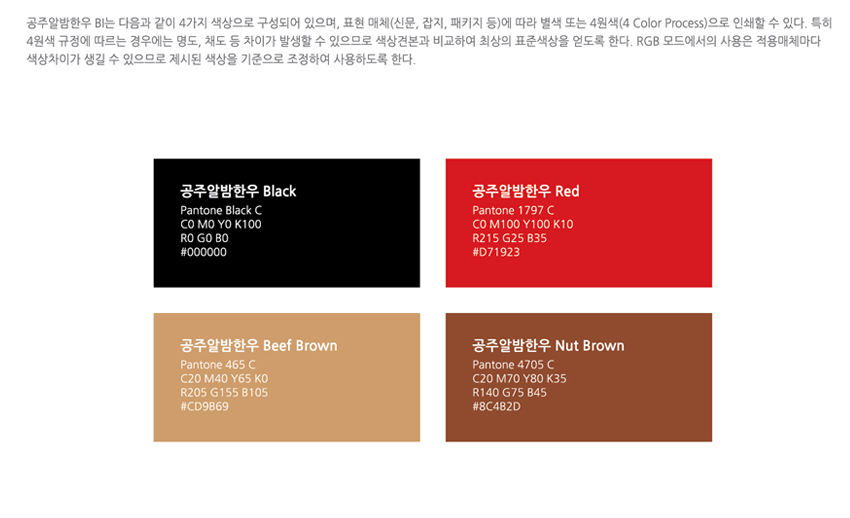 공주알밤한우 BI는 다음과 같이 4가지 색상으로 구성되어 있으며, 표현 매체(신문, 잡지, 패키지 등)에 따라 별색 또는 4원색(4 Color Process)으로 인쇄할 수 있다. 특히 4원색 규정에 따르는 경우에는 명도, 채도 등 차이가 발생할 수 있으므로 색상견본과 비교하여 최상의 표준색상을 얻도록 한다. RGB 모드에서의 사용은 적용매체마다 색상차이가 생길 수 있으므로 제시된 색상을 기준으로 조정하여 사용하도록 한다.

공주알밤한우 Black
Pantone Black C
C0 M0 Y0 K100
R0 G0 B0
#000000

공주알밤한우 Red
Pantone 1797 C
C0 M100 Y100 K10
R215 G25 B35
#D71923

공주알밤한우 Beef Brown
Pantone 465 C
C20 M40 Y65 K0
R205 G155 B105
#CD9B69

공주알밤한우 Nut Brown
Pantone 4705 C
C20 M70 Y80 K35
R140 G75 B45
#8C4B2D